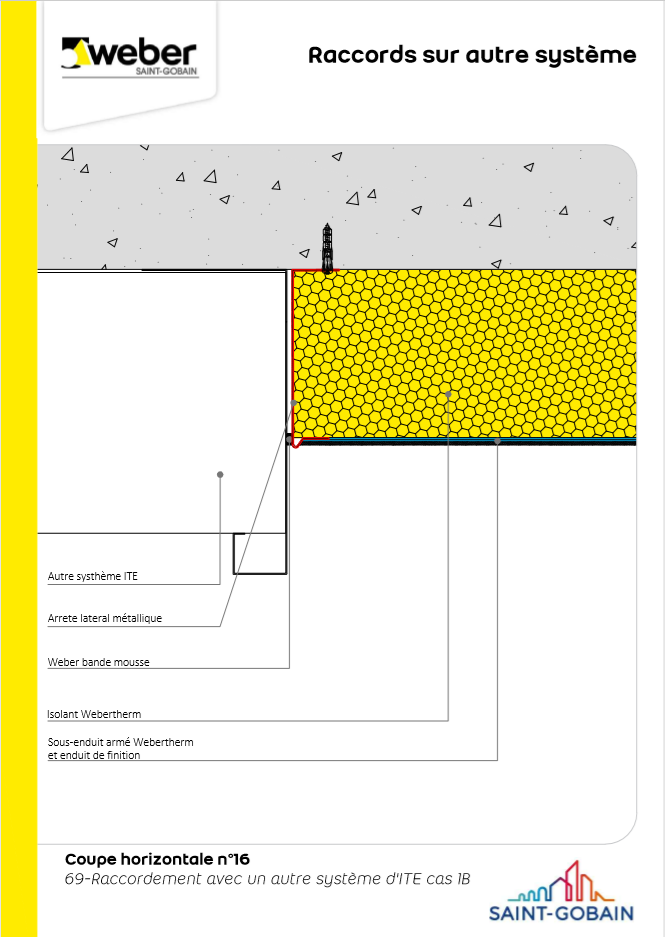 weber
SAINT-GOBAIN

Raccords sur autre système

Autre systhème ITE

Arrete lateral métallique

Weber bande mousse

Isolant Webertherm

Sous-enduit armé Webertherm
et enduit de finition

Coupe horizontale n°16
69-Raccordement avec un autre système d'ITE cas 1B

SAINT-GOBAIN